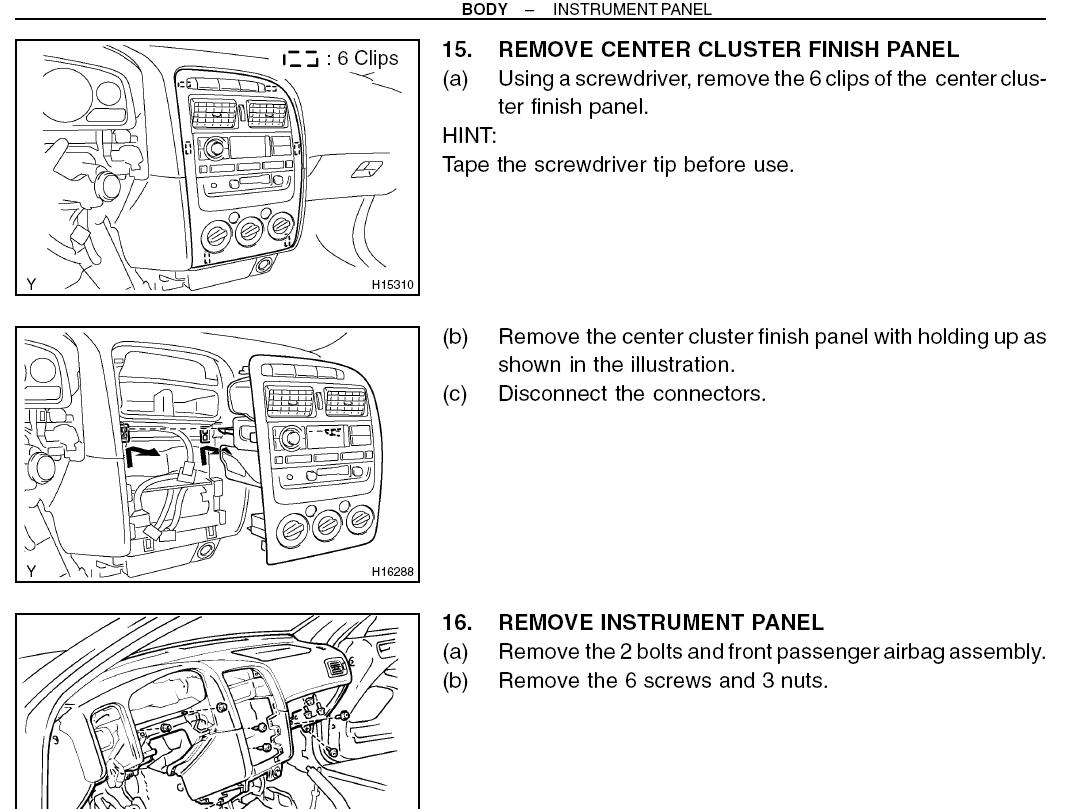 BODY – INSTRUMENT PANEL

: 6 Clips

Y

H15310

15. REMOVE CENTER CLUSTER FINISH PANEL
(a) Using a screwdriver, remove the 6 clips of the center cluster finish panel.
HINT:
Tape the screwdriver tip before use.

Y

H16288

(b) Remove the center cluster finish panel with holding up as shown in the illustration.
(c) Disconnect the connectors.

16. REMOVE INSTRUMENT PANEL
(a) Remove the 2 bolts and front passenger airbag assembly.
(b) Remove the 6 screws and 3 nuts.