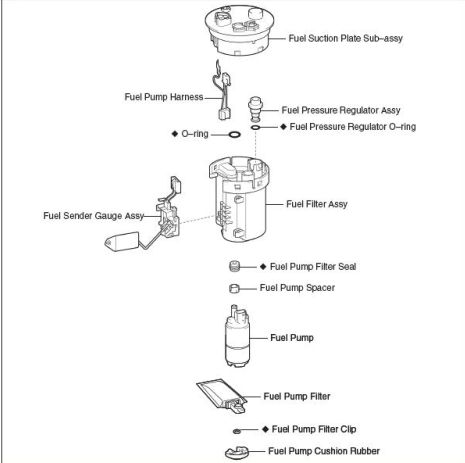 Fuel Suction Plate Sub–assy

Fuel Pump Harness

Fuel Pressure Regulator Assy

◆ Fuel Pressure Regulator O–ring

◆ O–ring

Fuel Filter Assy

Fuel Sender Gauge Assy

◆ Fuel Pump Filter Seal

Fuel Pump Spacer

Fuel Pump

Fuel Pump Filter

◆ Fuel Pump Filter Clip

Fuel Pump Cushion Rubber