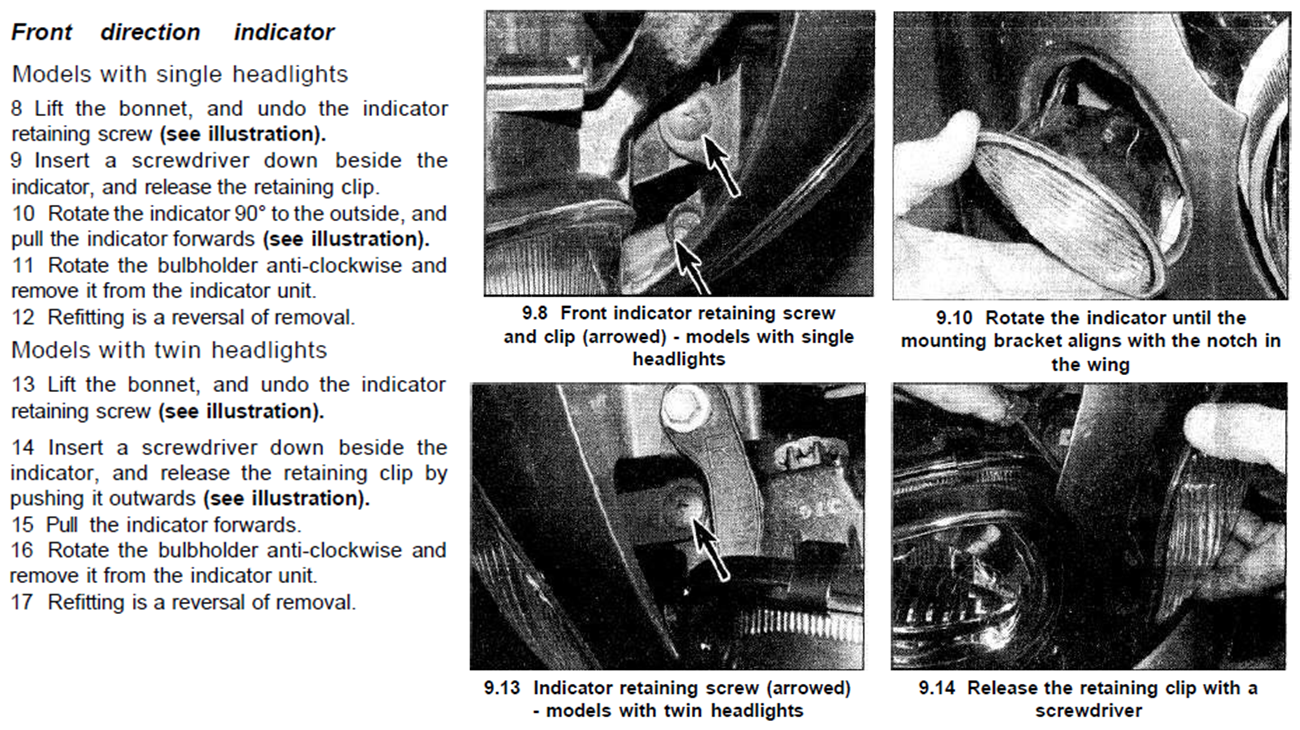 Front direction indicator

Models with single headlights

8 Lift the bonnet, and undo the indicator retaining screw (see illustration).

9 Insert a screwdriver down beside the indicator, and release the retaining clip.

10 Rotate the indicator 90° to the outside, and pull the indicator forwards (see illustration).

11 Rotate the bulbholder anti-clockwise and remove it from the indicator unit.

12 Refitting is a reversal of removal.

Models with twin headlights

13 Lift the bonnet, and undo the indicator retaining screw (see illustration).

14 Insert a screwdriver down beside the indicator, and release the retaining clip by pushing it outwards (see illustration).

15 Pull the indicator forwards.

16 Rotate the bulbholder anti-clockwise and remove it from the indicator unit.

17 Refitting is a reversal of removal.

9.8 Front indicator retaining screw and clip (arrowed) - models with single headlights

9.10 Rotate the indicator until the mounting bracket aligns with the notch in the wing

9.13 Indicator retaining screw (arrowed) - models with twin headlights

9.14 Release the retaining clip with a screwdriver