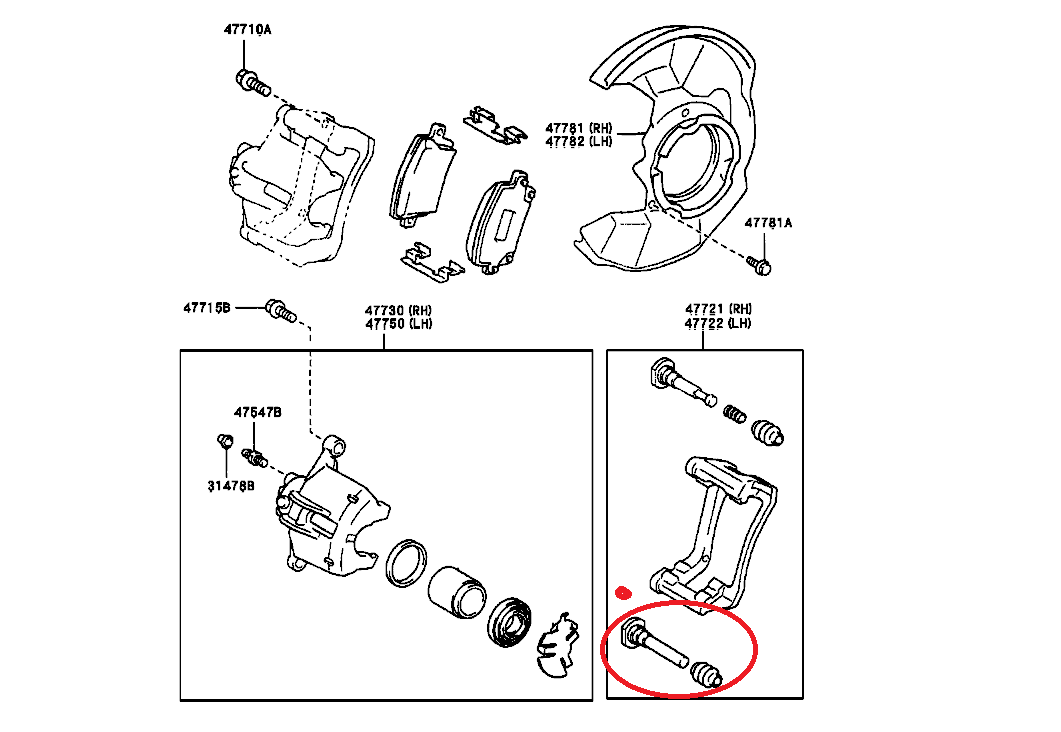 47710A

47781 (RH)
47782 (LH)

47781A

47715B

47730 (RH)
47750 (LH)

47721 (RH)
47722 (LH)

47547B

31478B