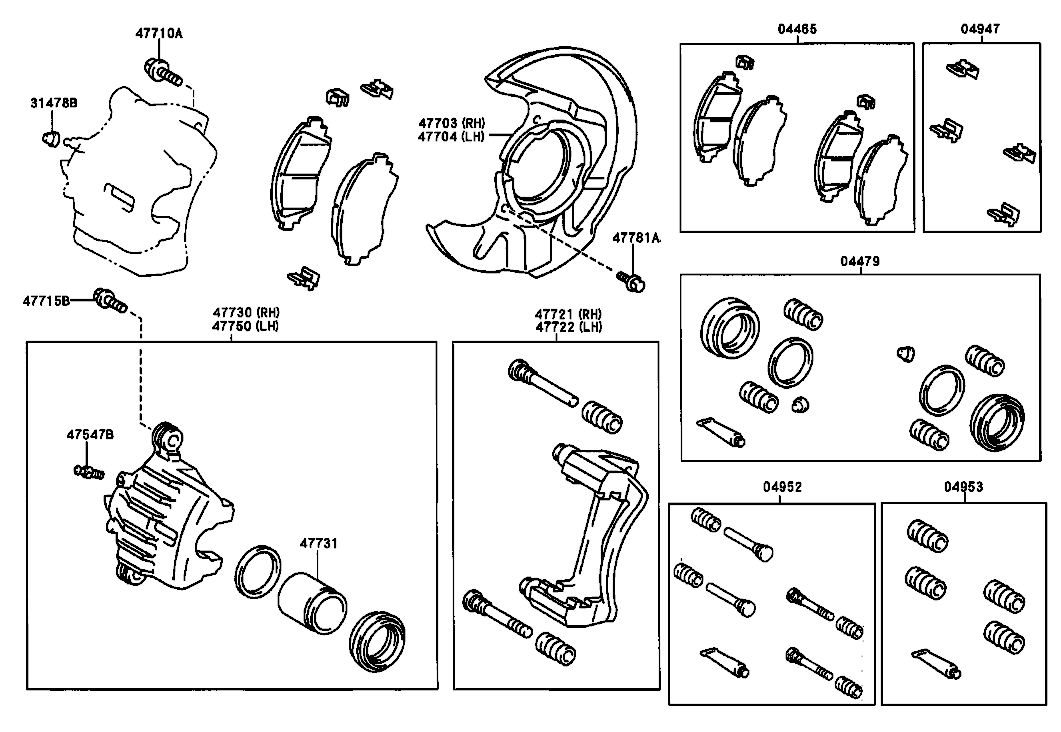 47710A
31478B
47703 (RH)
47704 (LH)
04465
04947
47781A
04479
47715B
47730 (RH)
47750 (LH)
47721 (RH)
47722 (LH)
47547B
47731
04952
04953