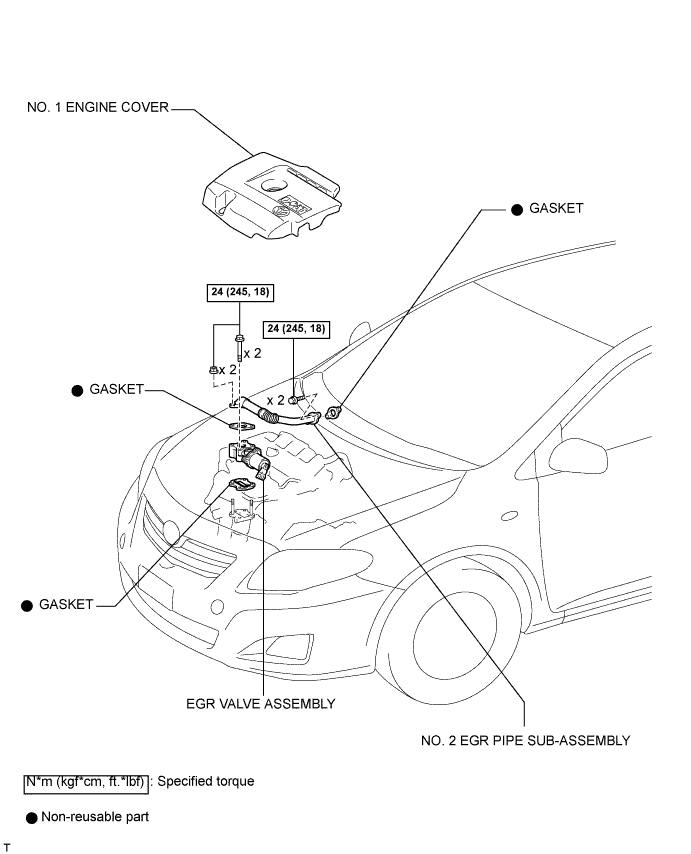 NO. 1 ENGINE COVER

● GASKET

24 (245, 18)

x 2

x 2

24 (245, 18)

x 2

● GASKET

● GASKET

EGR VALVE ASSEMBLY

NO. 2 EGR PIPE SUB-ASSEMBLY

N*m (kgf*cm, ft.*lbf) : Specified torque

● Non-reusable part

T