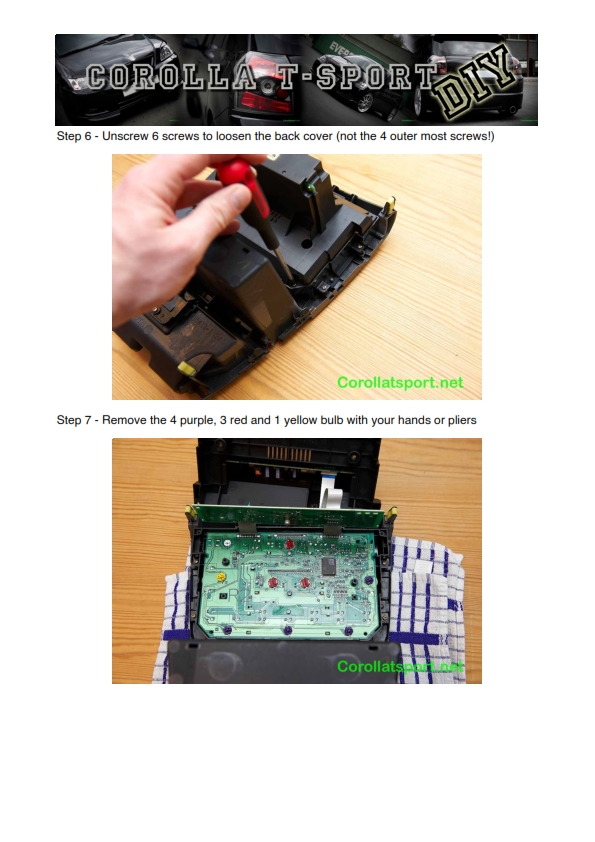 COROLLA T-SPORT DIY

Step 6 - Unscrew 6 screws to loosen the back cover (not the 4 outer most screws!)

Corollatsport.net

Step 7 - Remove the 4 purple, 3 red and 1 yellow bulb with your hands or pliers

Corollatsport.net