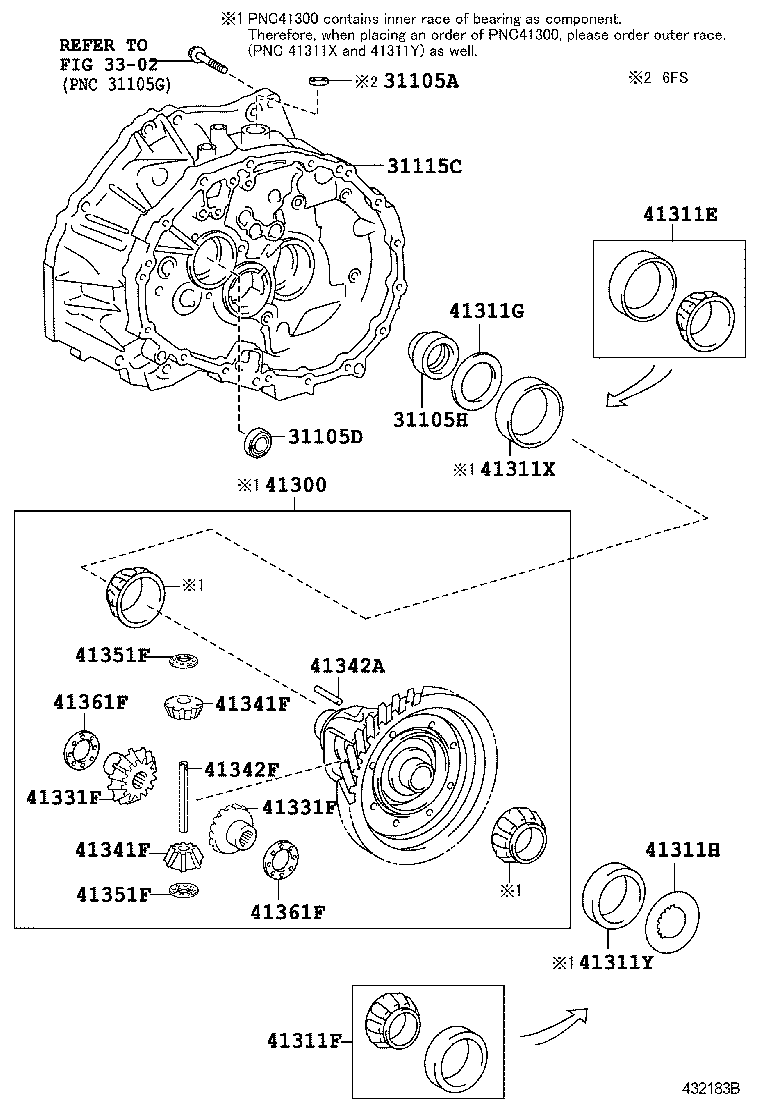 ※1 PNC41300 contains inner race of bearing as component.
Therefore, when placing an order of PNC41300, please order outer race.
(PNC 41311X and 41311Y) as well.

REFER TO
FIG 33-02
(PNC 31105G)

※2 31105A

※2 6FS

31115C

41311E

41311G

31105H

31105D

※1 41311X

※1 41300

※1

41351F

41342A

41361F

41341F

41342F

41331F

41331F

41341F

41351F

41361F

※1

41311H

※1 41311Y

41311F

432183B