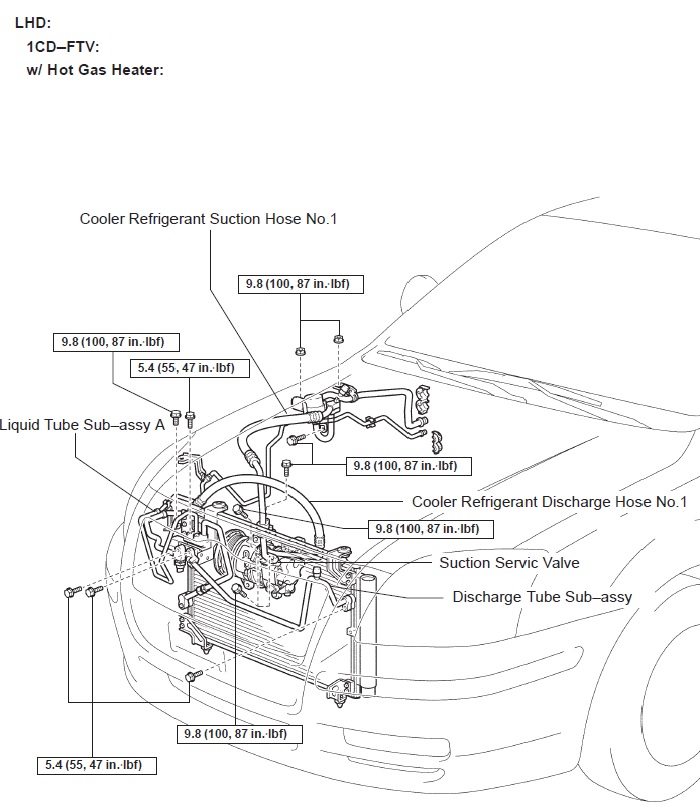 LHD:
1CD–FTV:
w/ Hot Gas Heater:

Cooler Refrigerant Suction Hose No.1

9.8 (100, 87 in.·lbf)

9.8 (100, 87 in.·lbf)

5.4 (55, 47 in.·lbf)

Liquid Tube Sub–assy A

9.8 (100, 87 in.·lbf)

Cooler Refrigerant Discharge Hose No.1

9.8 (100, 87 in.·lbf)

Suction Servic Valve

Discharge Tube Sub–assy

9.8 (100, 87 in.·lbf)

5.4 (55, 47 in.·lbf)