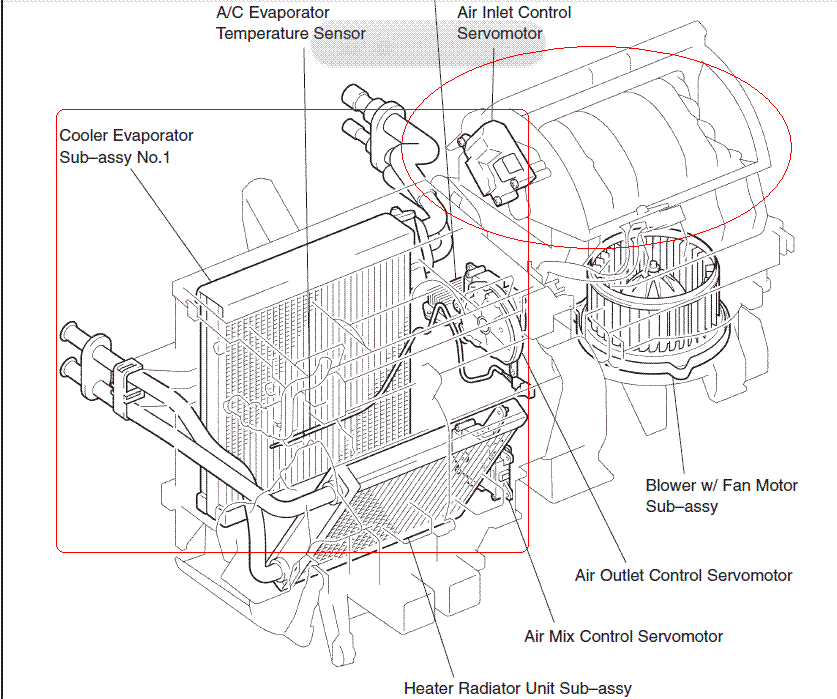 A/C Evaporator Temperature Sensor

Air Inlet Control Servomotor

Cooler Evaporator Sub–assy No.1

Blower w/ Fan Motor Sub–assy

Air Outlet Control Servomotor

Air Mix Control Servomotor

Heater Radiator Unit Sub–assy