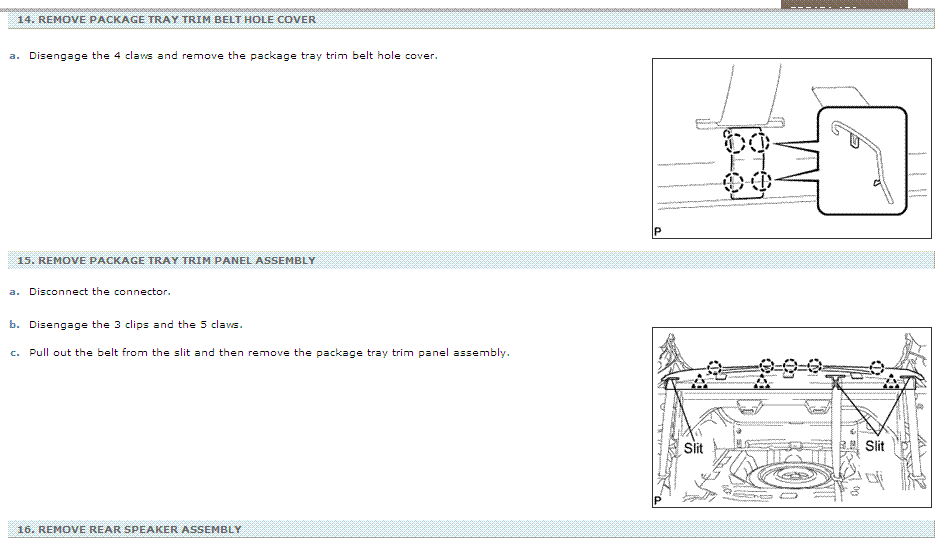 14. REMOVE PACKAGE TRAY TRIM BELT HOLE COVER

a. Disengage the 4 claws and remove the package tray trim belt hole cover.

P

15. REMOVE PACKAGE TRAY TRIM PANEL ASSEMBLY

a. Disconnect the connector.

b. Disengage the 3 clips and the 5 claws.

c. Pull out the belt from the slit and then remove the package tray trim panel assembly.

Slit

Slit

P

16. REMOVE REAR SPEAKER ASSEMBLY