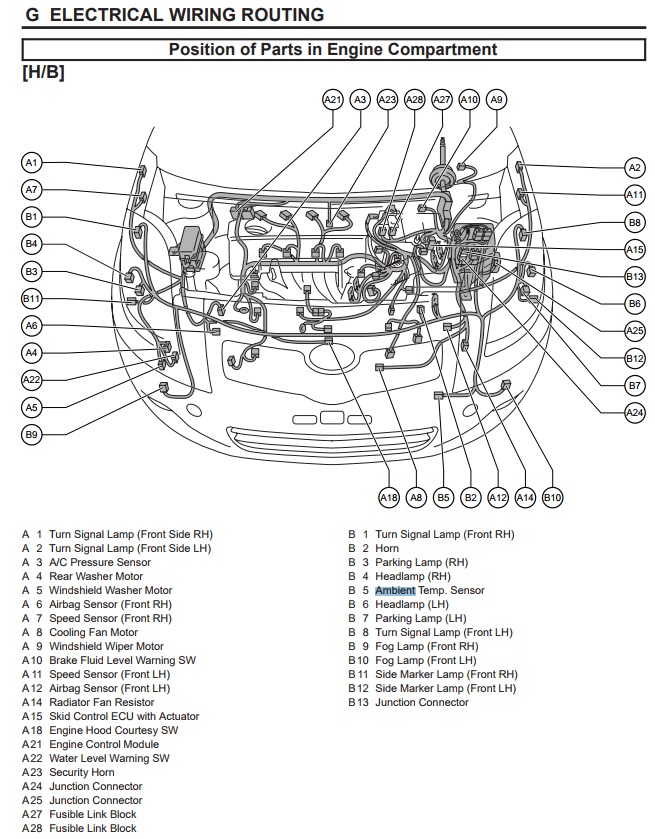 G ELECTRICAL WIRING ROUTING

Position of Parts in Engine Compartment

[H/B]

A21 A3 A23 A28 A27 A10 A9

A1 A7 B1 B4 B3 B11 A6 A4 A22 A5 B9

A2 A11 B8 A15 B13 B6 A25 B12 B7 A24

A18 A8 B5 B2 A12 A14 B10

A 1 Turn Signal Lamp (Front Side RH)
A 2 Turn Signal Lamp (Front Side LH)
A 3 A/C Pressure Sensor
A 4 Rear Washer Motor
A 5 Windshield Washer Motor
A 6 Airbag Sensor (Front RH)
A 7 Speed Sensor (Front RH)
A 8 Cooling Fan Motor
A 9 Windshield Wiper Motor
A10 Brake Fluid Level Warning SW
A11 Speed Sensor (Front LH)
A12 Airbag Sensor (Front LH)
A14 Radiator Fan Resistor
A15 Skid Control ECU with Actuator
A18 Engine Hood Courtesy SW
A21 Engine Control Module
A22 Water Level Warning SW
A23 Security Horn
A24 Junction Connector
A25 Junction Connector
A27 Fusible Link Block
A28 Fusible Link Block

B 1 Turn Signal Lamp (Front RH)
B 2 Horn
B 3 Parking Lamp (RH)
B 4 Headlamp (RH)
B 5 Ambient Temp. Sensor
B 6 Headlamp (LH)
B 7 Parking Lamp (LH)
B 8 Turn Signal Lamp (Front LH)
B 9 Fog Lamp (Front RH)
B10 Fog Lamp (Front LH)
B11 Side Marker Lamp (Front RH)
B12 Side Marker Lamp (Front LH)
B13 Junction Connector