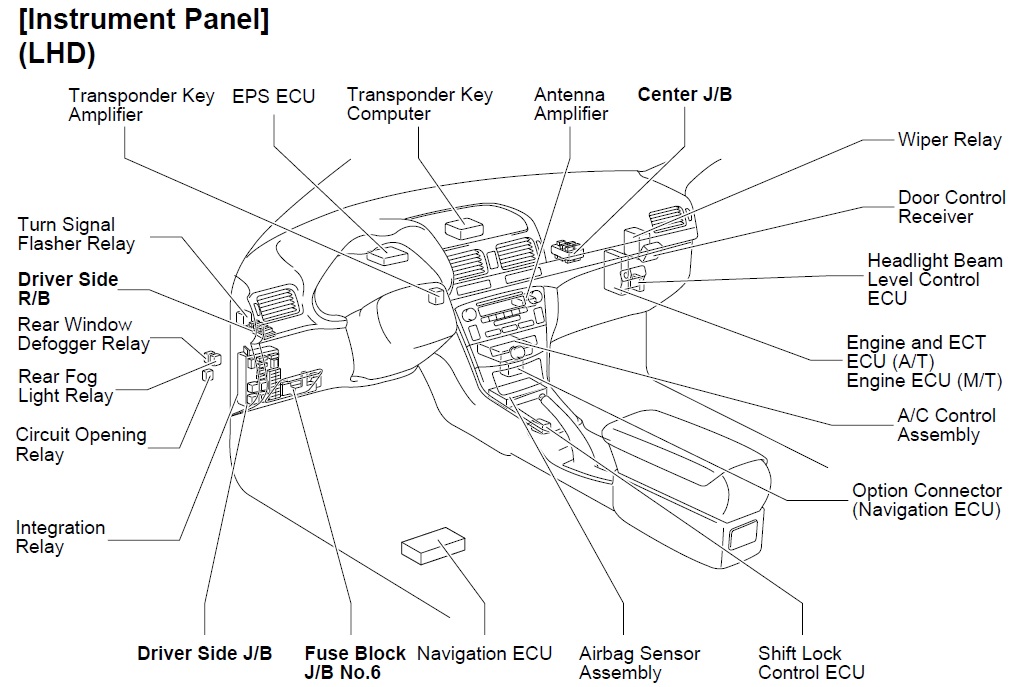 [Instrument Panel]
(LHD)

Transponder Key Amplifier

EPS ECU

Transponder Key Computer

Antenna Amplifier

Center J/B

Wiper Relay

Door Control Receiver

Headlight Beam Level Control ECU

Engine and ECT ECU (A/T)
Engine ECU (M/T)

A/C Control Assembly

Option Connector (Navigation ECU)

Turn Signal Flasher Relay

Driver Side R/B

Rear Window Defogger Relay

Rear Fog Light Relay

Circuit Opening Relay

Integration Relay

Driver Side J/B

Fuse Block J/B No.6

Navigation ECU

Airbag Sensor Assembly

Shift Lock Control ECU