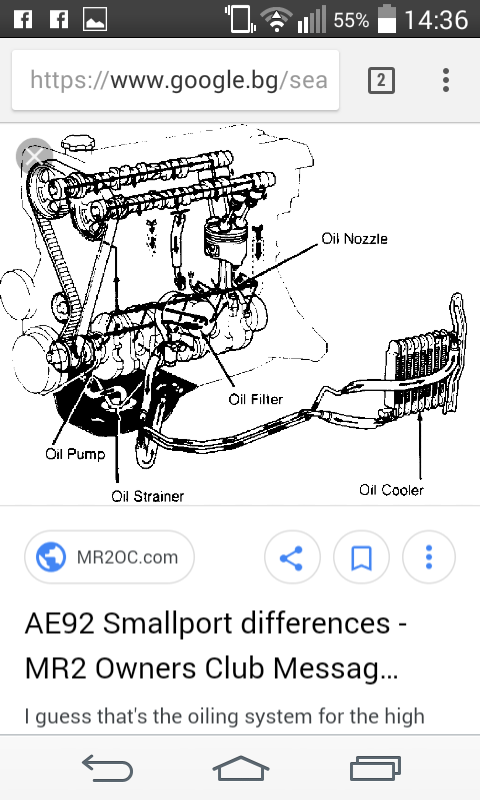 55% 14:36

https://www.google.bg/sea

2

Oil Nozzle

Oil Filter

Oil Pump

Oil Strainer

Oil Cooler

MR2OC.com

AE92 Smallport differences - MR2 Owners Club Messag...

I guess that's the oiling system for the high