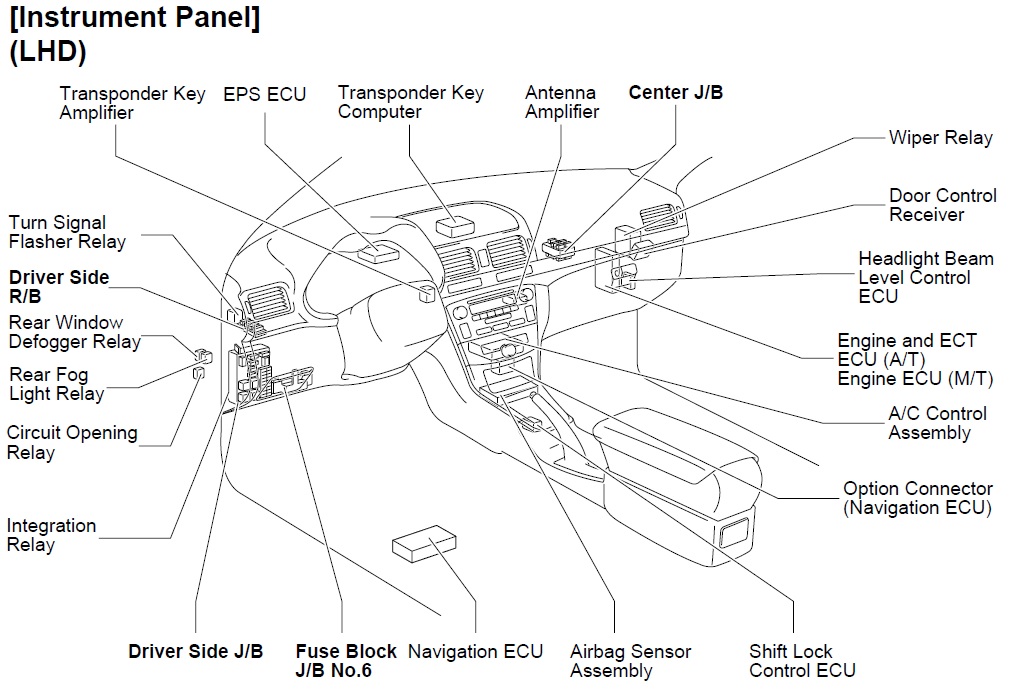 [Instrument Panel]
(LHD)

Transponder Key Amplifier

EPS ECU

Transponder Key Computer

Antenna Amplifier

Center J/B

Wiper Relay

Door Control Receiver

Headlight Beam Level Control ECU

Engine and ECT ECU (A/T)
Engine ECU (M/T)

A/C Control Assembly

Option Connector (Navigation ECU)

Turn Signal Flasher Relay

Driver Side R/B

Rear Window Defogger Relay

Rear Fog Light Relay

Circuit Opening Relay

Integration Relay

Driver Side J/B

Fuse Block J/B No.6

Navigation ECU

Airbag Sensor Assembly

Shift Lock Control ECU