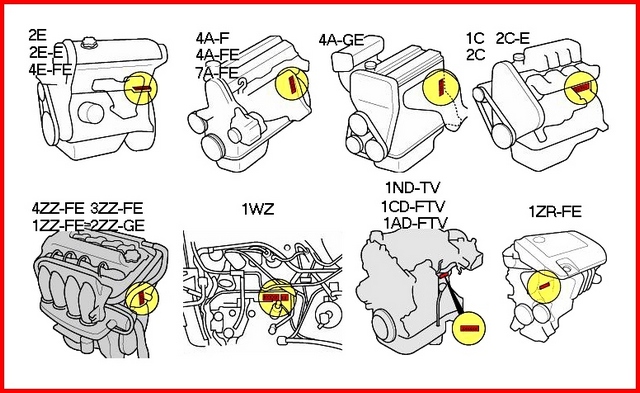 2E
2E-E
4E-FE

4A-F
4A-FE
7A-FE

4A-GE

1C 2C-E
2C

4ZZ-FE 3ZZ-FE
1ZZ-FE 2ZZ-GE

1WZ

1ND-TV
1CD-FTV
1AD-FTV

1ZR-FE