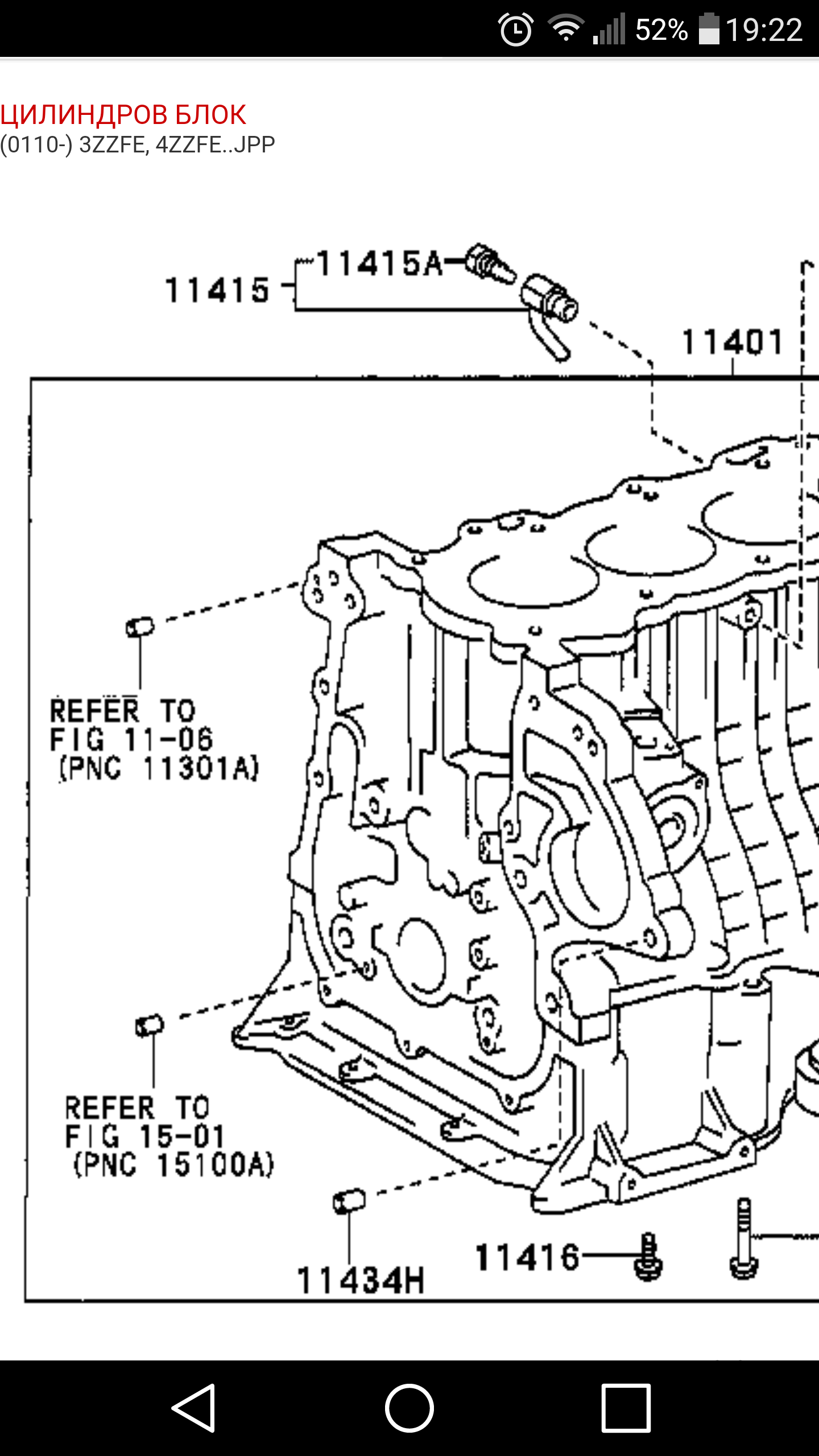 52% 19:22

ЦИЛИНДРОВ БЛОК
(0110-) 3ZZFE, 4ZZFE..JPP

11415
11415A
11401

REFER TO
FIG 11-06
(PNC 11301A)

REFER TO
FIG 15-01
(PNC 15100A)

11434H
11416