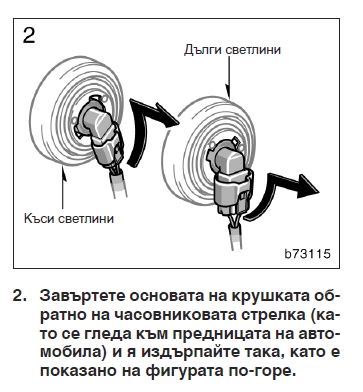 2

Дълги светлини

Къси светлини

b73115

2. Завъртете основата на крушката обратно на часовниковата стрелка (като се гледа към предницата на автомобила) и я издърпайте така, като е показано на фигурата по-горе.