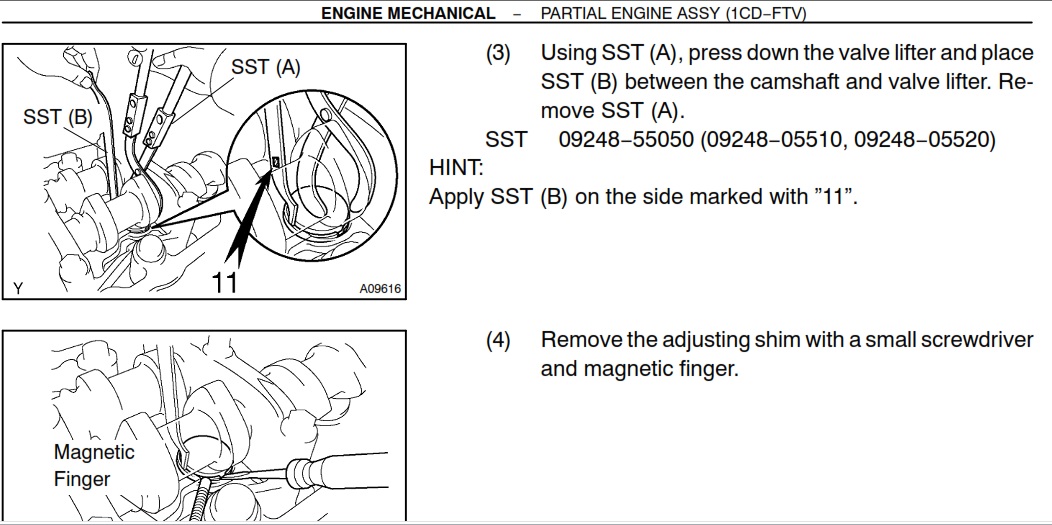 ENGINE MECHANICAL – PARTIAL ENGINE ASSY (1CD–FTV)

SST (A)

SST (B)

11

Y

A09616

(3) Using SST (A), press down the valve lifter and place SST (B) between the camshaft and valve lifter. Remove SST (A).

SST 09248–55050 (09248–05510, 09248–05520)

HINT:

Apply SST (B) on the side marked with ”11”.

Magnetic Finger

(4) Remove the adjusting shim with a small screwdriver and magnetic finger.