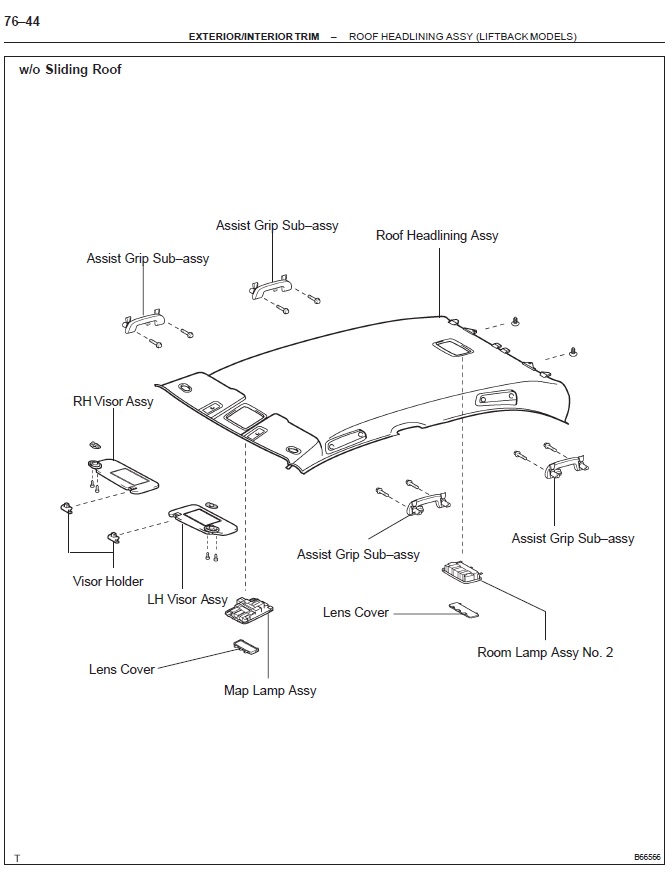 76–44

EXTERIOR/INTERIOR TRIM – ROOF HEADLINING ASSY (LIFTBACK MODELS)

w/o Sliding Roof

Assist Grip Sub–assy

Roof Headlining Assy

Assist Grip Sub–assy

RH Visor Assy

Assist Grip Sub–assy

Assist Grip Sub–assy

Visor Holder

LH Visor Assy

Lens Cover

Room Lamp Assy No. 2

Lens Cover

Map Lamp Assy

T

B66566