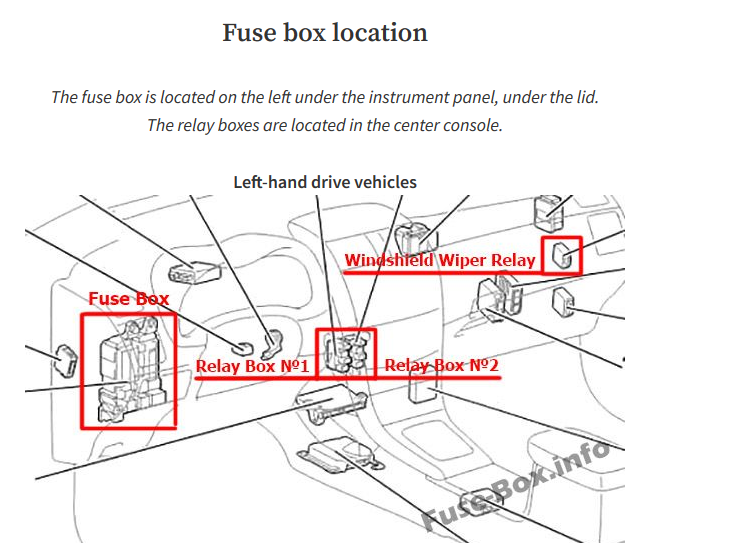 Fuse box location

The fuse box is located on the left under the instrument panel, under the lid.
The relay boxes are located in the center console.

Left-hand drive vehicles

Windshield Wiper Relay

Fuse Box

Relay Box №1

Relay Box №2

Fuse-Box.info