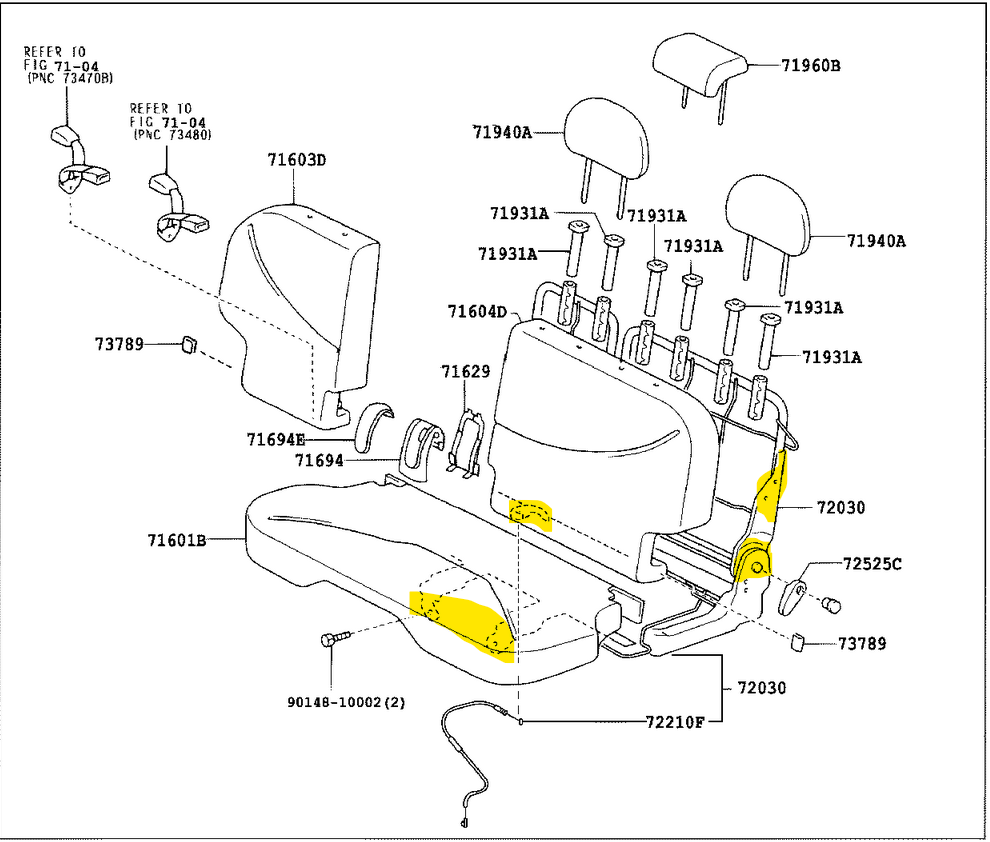 REFER TO
FIG 71-04
(PNC 73470B)

REFER TO
FIG 71-04
(PNC 73480)

71603D

71960B

71940A

71931A

71931A

71931A

71931A

71940A

71604D

71931A

71931A

73789

71629

71694E

71694

72030

71601B

72525C

73789

90148-10002(2)

72030

72210F