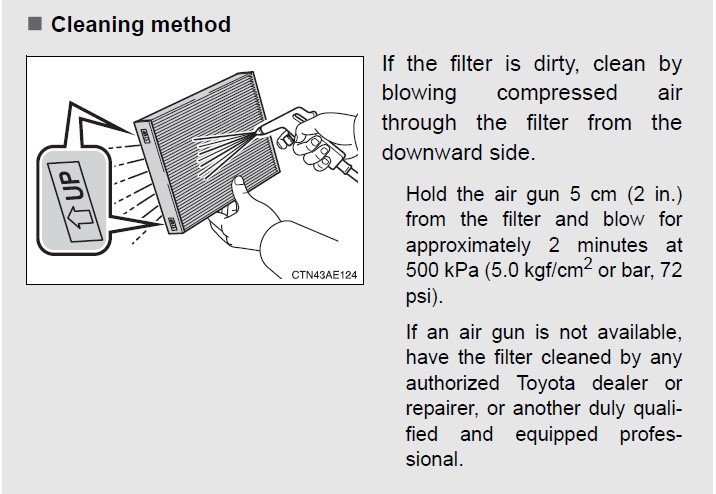 ■ Cleaning method

UP

CTN43AE124

If the filter is dirty, clean by blowing compressed air through the filter from the downward side.

Hold the air gun 5 cm (2 in.) from the filter and blow for approximately 2 minutes at 500 kPa (5.0 kgf/cm$^2$ or bar, 72 psi).

If an air gun is not available, have the filter cleaned by any authorized Toyota dealer or repairer, or another duly qualified and equipped professional.