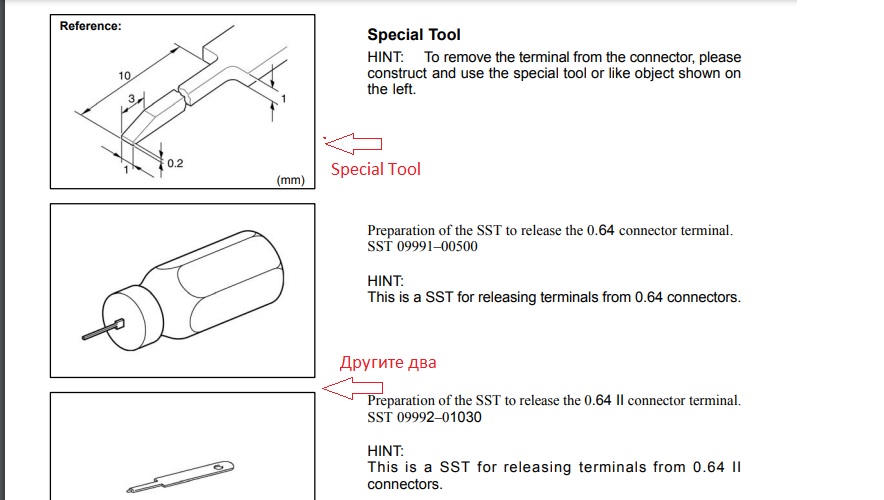 Reference:

10

3

1

1

0.2

(mm)

Special Tool

HINT: To remove the terminal from the connector, please construct and use the special tool or like object shown on the left.

Special Tool

Preparation of the SST to release the 0.64 connector terminal.
SST 09991–00500

HINT:
This is a SST for releasing terminals from 0.64 connectors.

Другите два

Preparation of the SST to release the 0.64 II connector terminal.
SST 09992–01030

HINT:
This is a SST for releasing terminals from 0.64 II connectors.