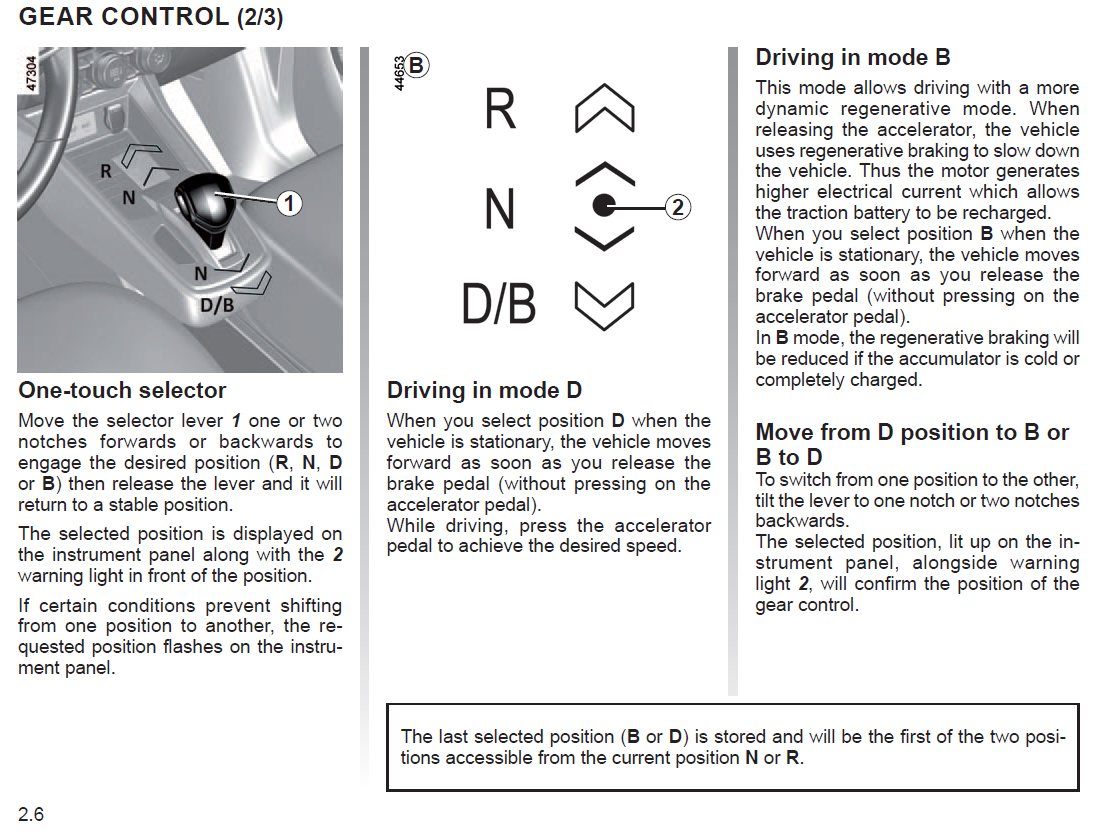 GEAR CONTROL (2/3)

47304

R
N
1
N
D/B

One-touch selector

Move the selector lever 1 one or two notches forwards or backwards to engage the desired position (R, N, D or B) then release the lever and it will return to a stable position.

The selected position is displayed on the instrument panel along with the 2 warning light in front of the position.

If certain conditions prevent shifting from one position to another, the requested position flashes on the instrument panel.

44653
B

R
N
2
D/B

Driving in mode D

When you select position D when the vehicle is stationary, the vehicle moves forward as soon as you release the brake pedal (without pressing on the accelerator pedal).
While driving, press the accelerator pedal to achieve the desired speed.

Driving in mode B

This mode allows driving with a more dynamic regenerative mode. When releasing the accelerator, the vehicle uses regenerative braking to slow down the vehicle. Thus the motor generates higher electrical current which allows the traction battery to be recharged.
When you select position B when the vehicle is stationary, the vehicle moves forward as soon as you release the brake pedal (without pressing on the accelerator pedal).
In B mode, the regenerative braking will be reduced if the accumulator is cold or completely charged.

Move from D position to B or B to D

To switch from one position to the other, tilt the lever to one notch or two notches backwards.
The selected position, lit up on the instrument panel, alongside warning light 2, will confirm the position of the gear control.

The last selected position (B or D) is stored and will be the first of the two positions accessible from the current position N or R.

2.6