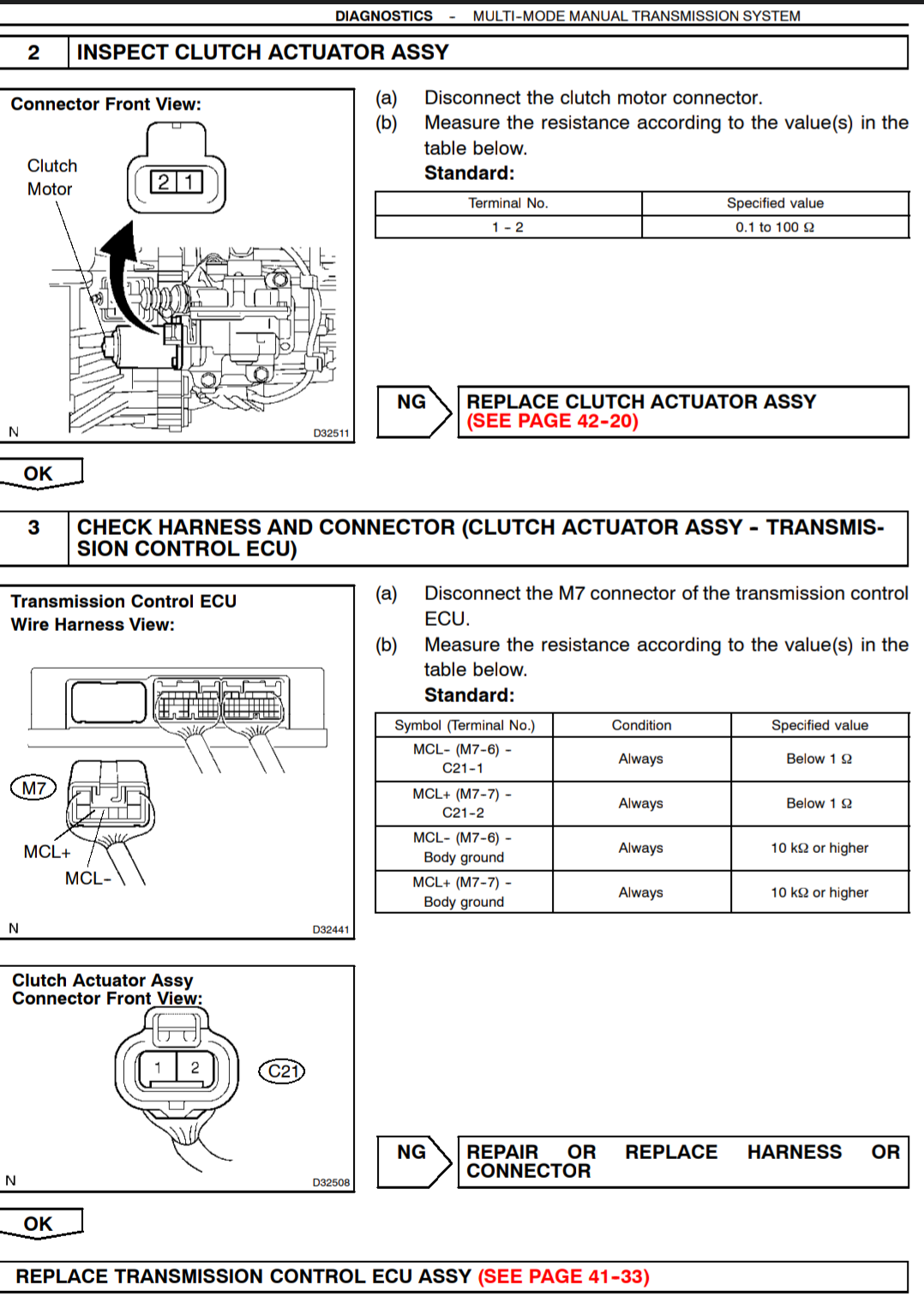 DIAGNOSTICS - MULTI-MODE MANUAL TRANSMISSION SYSTEM

2 INSPECT CLUTCH ACTUATOR ASSY

Connector Front View:

Clutch Motor

2 1

N D32511

(a) Disconnect the clutch motor connector.
(b) Measure the resistance according to the value(s) in the table below.
Standard:

| Terminal No. | Specified value |
|---|---|
| 1 - 2 | 0.1 to 100 Ω |

NG REPLACE CLUTCH ACTUATOR ASSY (SEE PAGE 42-20)

OK

3 CHECK HARNESS AND CONNECTOR (CLUTCH ACTUATOR ASSY - TRANSMISSION CONTROL ECU)

Transmission Control ECU Wire Harness View:

M7

MCL+

MCL-

N D32441

(a) Disconnect the M7 connector of the transmission control ECU.
(b) Measure the resistance according to the value(s) in the table below.
Standard:

| Symbol (Terminal No.) | Condition | Specified value |
|---|---|---|
| MCL- (M7-6) - C21-1 | Always | Below 1 Ω |
| MCL+ (M7-7) - C21-2 | Always | Below 1 Ω |
| MCL- (M7-6) - Body ground | Always | 10 kΩ or higher |
| MCL+ (M7-7) - Body ground | Always | 10 kΩ or higher |

Clutch Actuator Assy Connector Front View:

1 2

C21

N D32508

NG REPAIR OR REPLACE HARNESS OR CONNECTOR

OK

REPLACE TRANSMISSION CONTROL ECU ASSY (SEE PAGE 41-33)