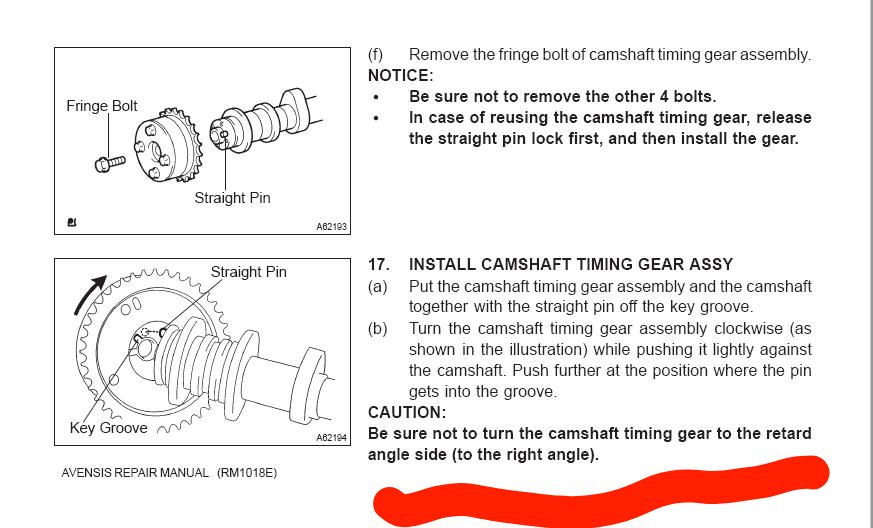 Fringe Bolt

Straight Pin

A62193

(f) Remove the fringe bolt of camshaft timing gear assembly.

NOTICE:

• Be sure not to remove the other 4 bolts.
• In case of reusing the camshaft timing gear, release the straight pin lock first, and then install the gear.

Straight Pin

Key Groove

A62194

17. INSTALL CAMSHAFT TIMING GEAR ASSY

(a) Put the camshaft timing gear assembly and the camshaft together with the straight pin off the key groove.

(b) Turn the camshaft timing gear assembly clockwise (as shown in the illustration) while pushing it lightly against the camshaft. Push further at the position where the pin gets into the groove.

CAUTION:

Be sure not to turn the camshaft timing gear to the retard angle side (to the right angle).

AVENSIS REPAIR MANUAL (RM1018E)