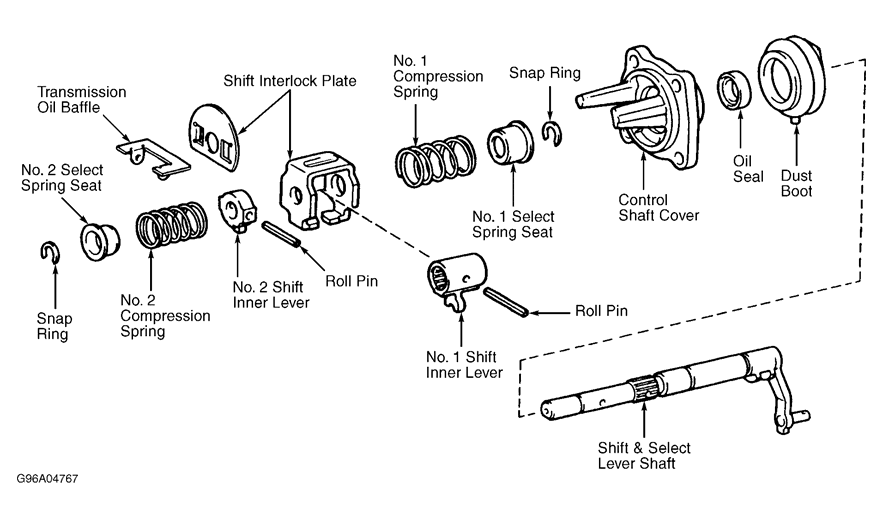 Transmission Oil Baffle

Shift Interlock Plate

No. 1 Compression Spring

Snap Ring

No. 2 Select Spring Seat

Oil Seal

Dust Boot

Control Shaft Cover

No. 1 Select Spring Seat

Snap Ring

No. 2 Compression Spring

No. 2 Shift Inner Lever

Roll Pin

Roll Pin

No. 1 Shift Inner Lever

Shift & Select Lever Shaft

G96A04767