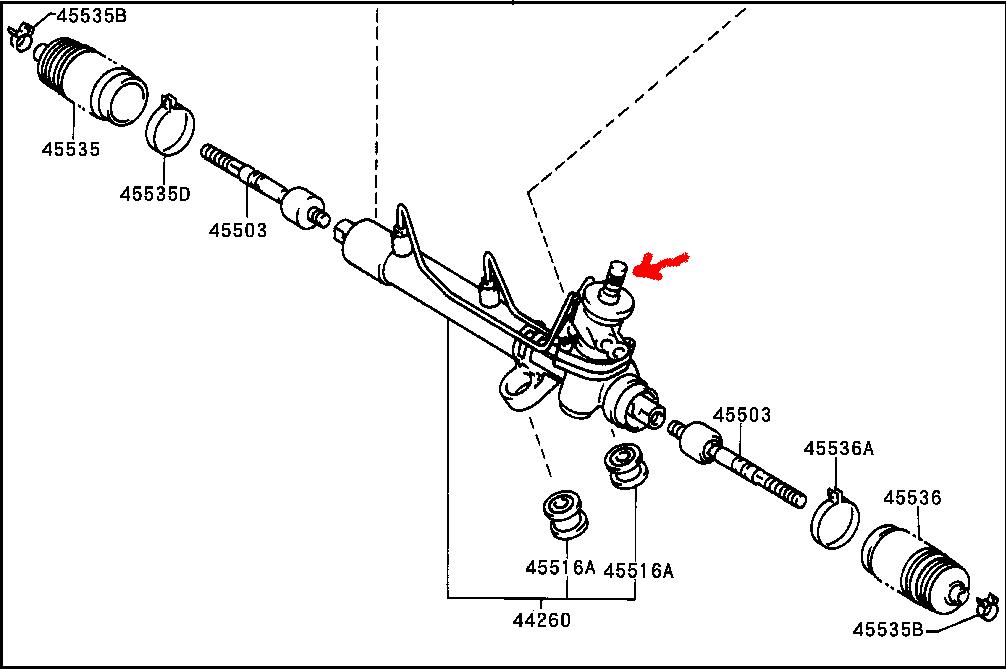 45535B
45535
45535D
45503
45503
45536A
45536
45516A
45516A
44260
45535B