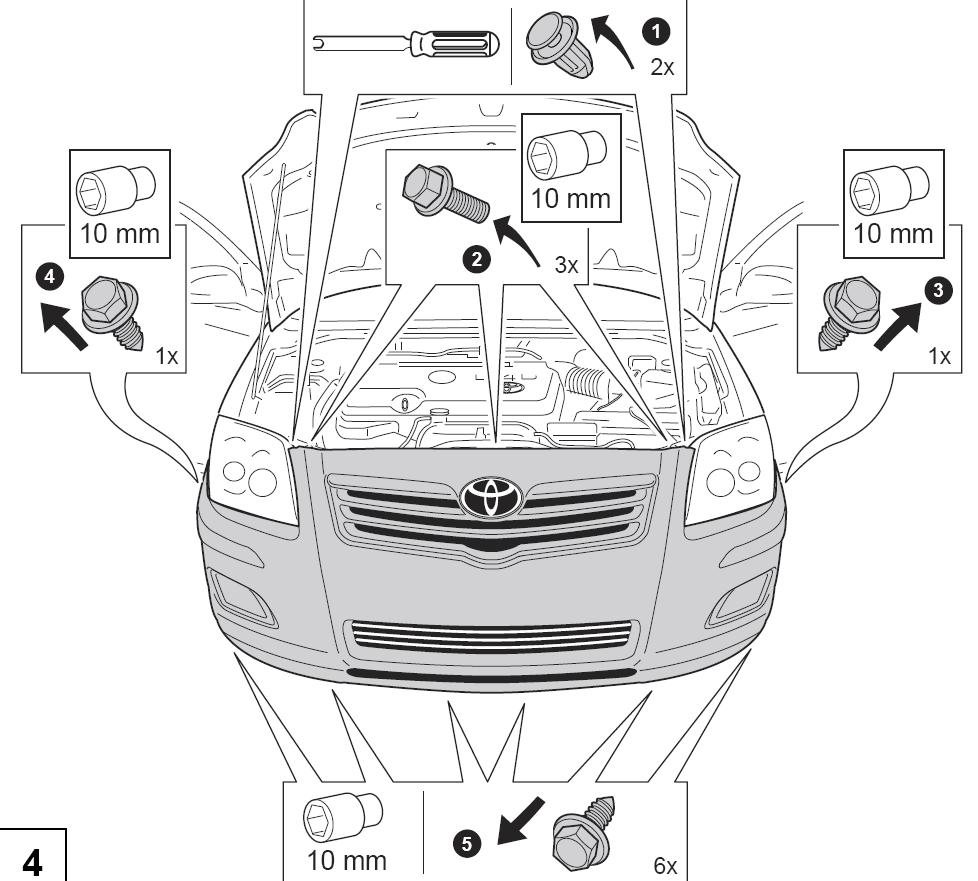 1
2x

10 mm
2
3x

10 mm
4
1x

10 mm
3
1x

10 mm
5
6x

4